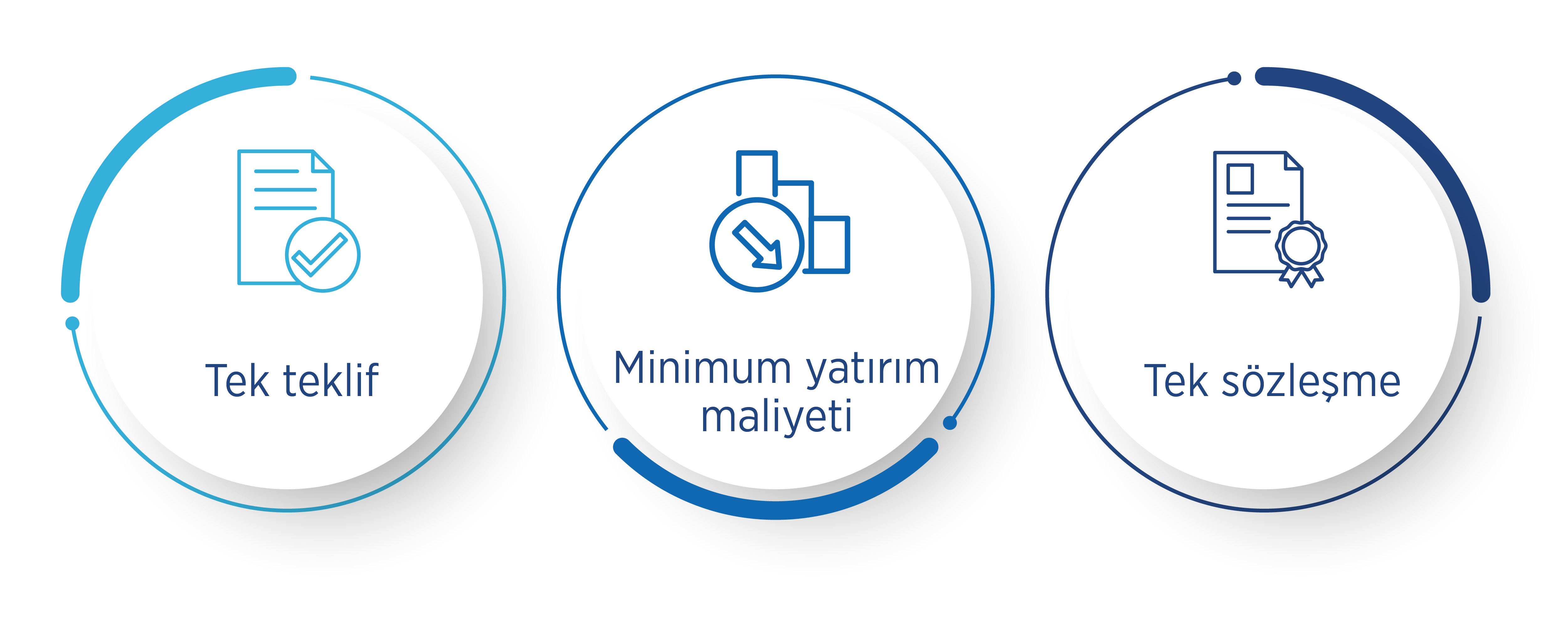 Tek teklif

Minimum yatırım maliyeti

Tek sözleşme