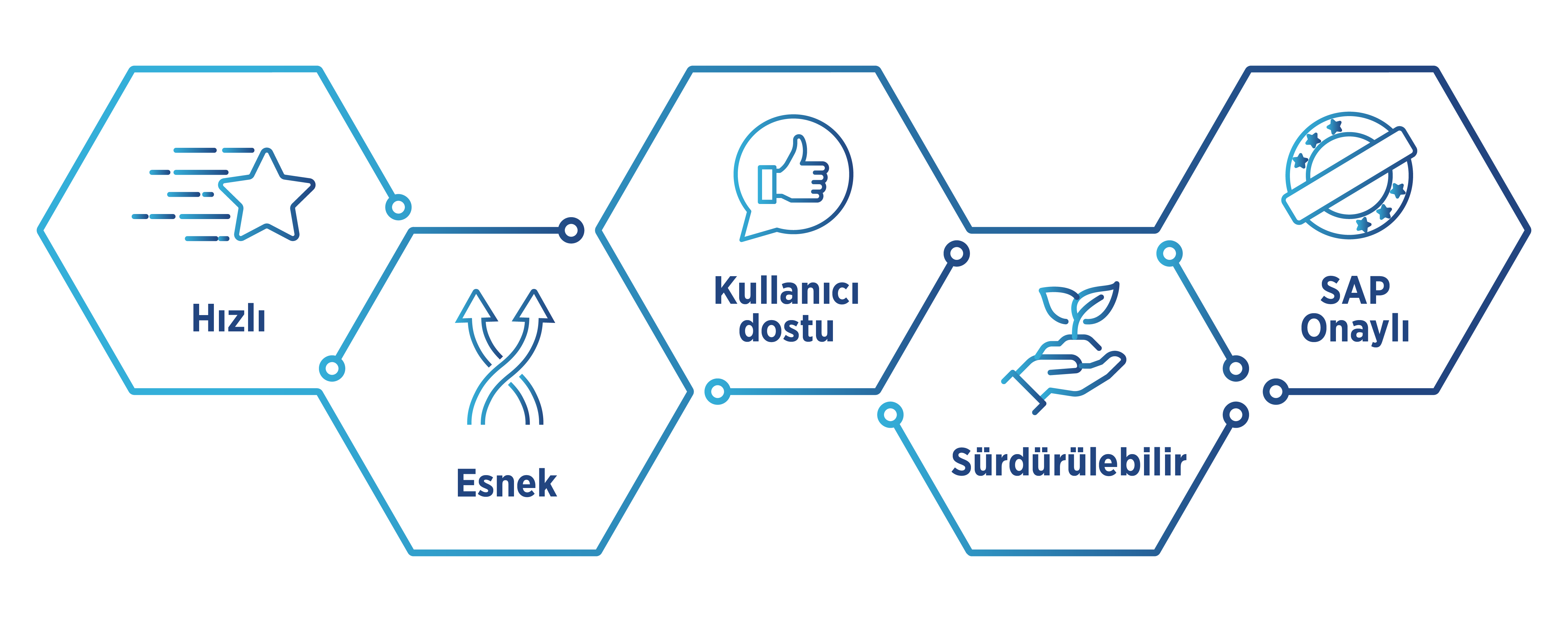 Hızlı

Esnek

Kullanıcı dostu

Sürdürülebilir

SAP Onaylı