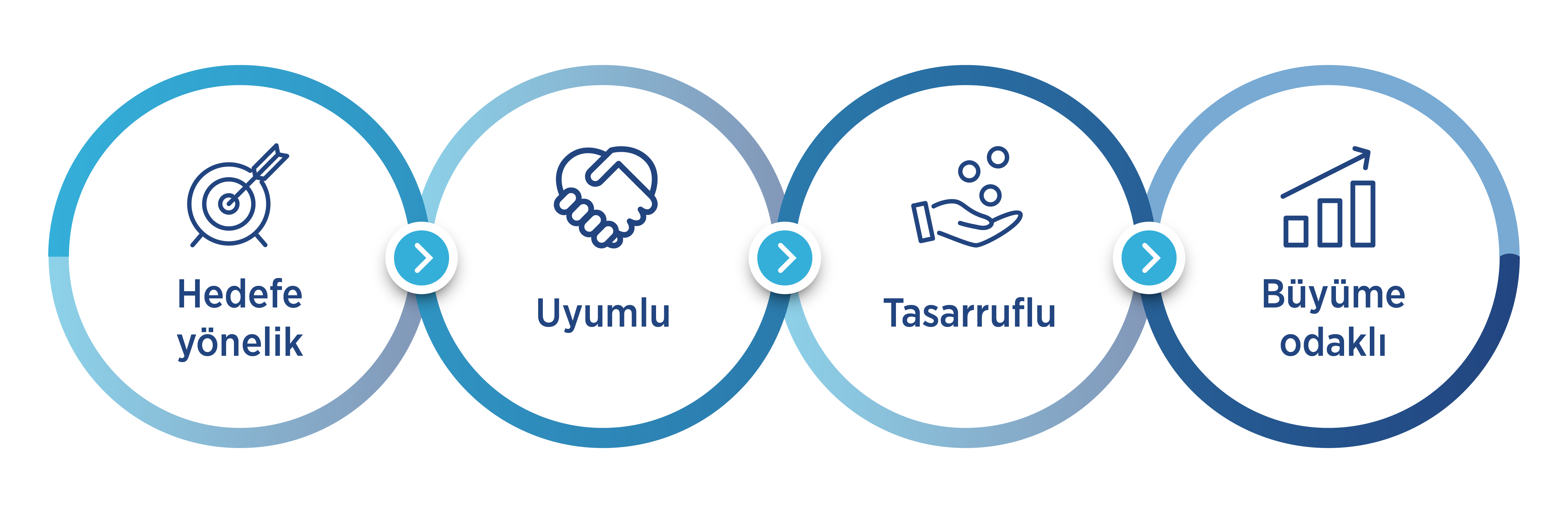 Hedefe yönelik

Uyumlu

Tasarruflu

Büyüme odaklı