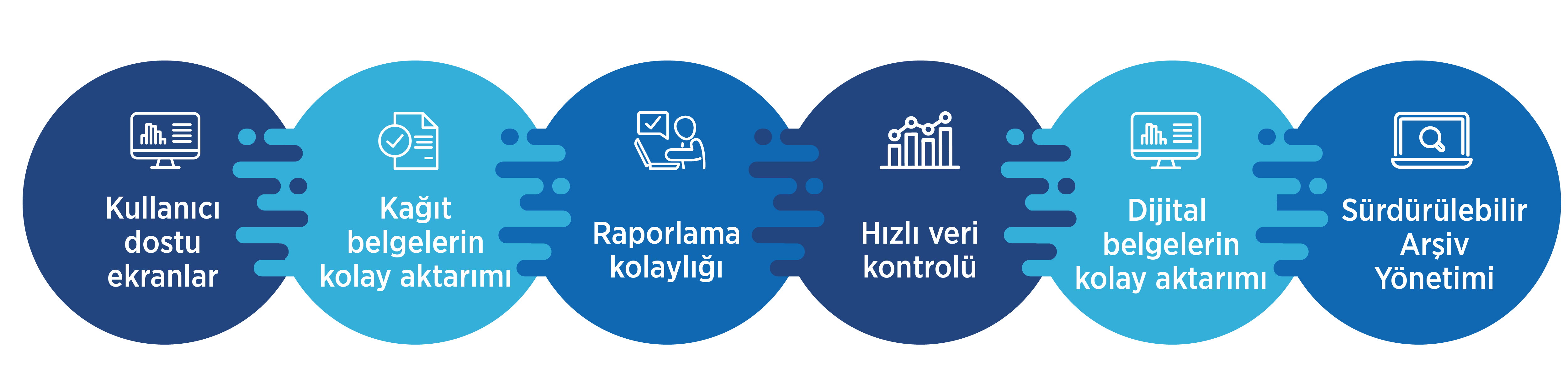 Kullanıcı dostu ekranlar

Kağıt belgelerin kolay aktarımı

Raporlama kolaylığı

Hızlı veri kontrolü

Dijital belgelerin kolay aktarımı

Sürdürülebilir Arşiv Yönetimi