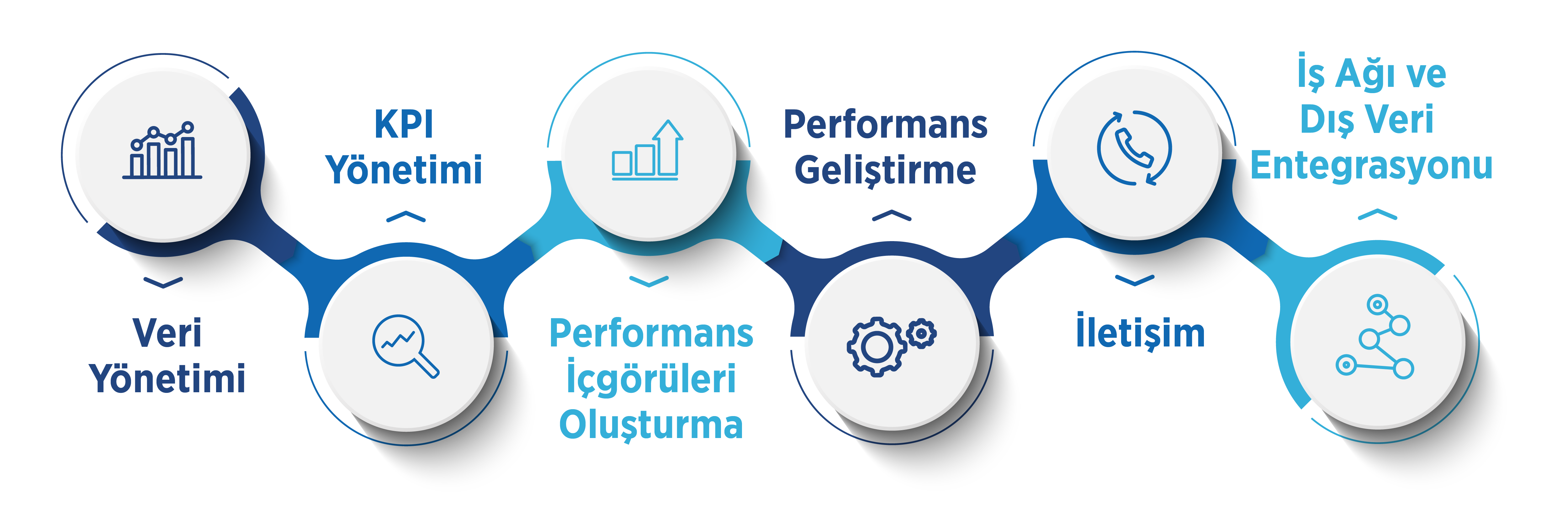 Veri Yönetimi

KPI Yönetimi

Performans İçgörüleri Oluşturma

Performans Geliştirme

İletişim

İş Ağı ve Dış Veri Entegrasyonu